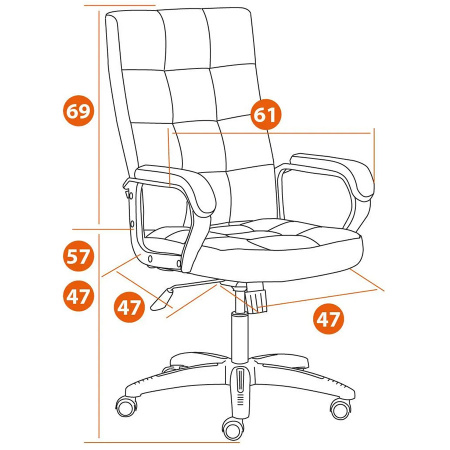 69
61
57
47
47
47